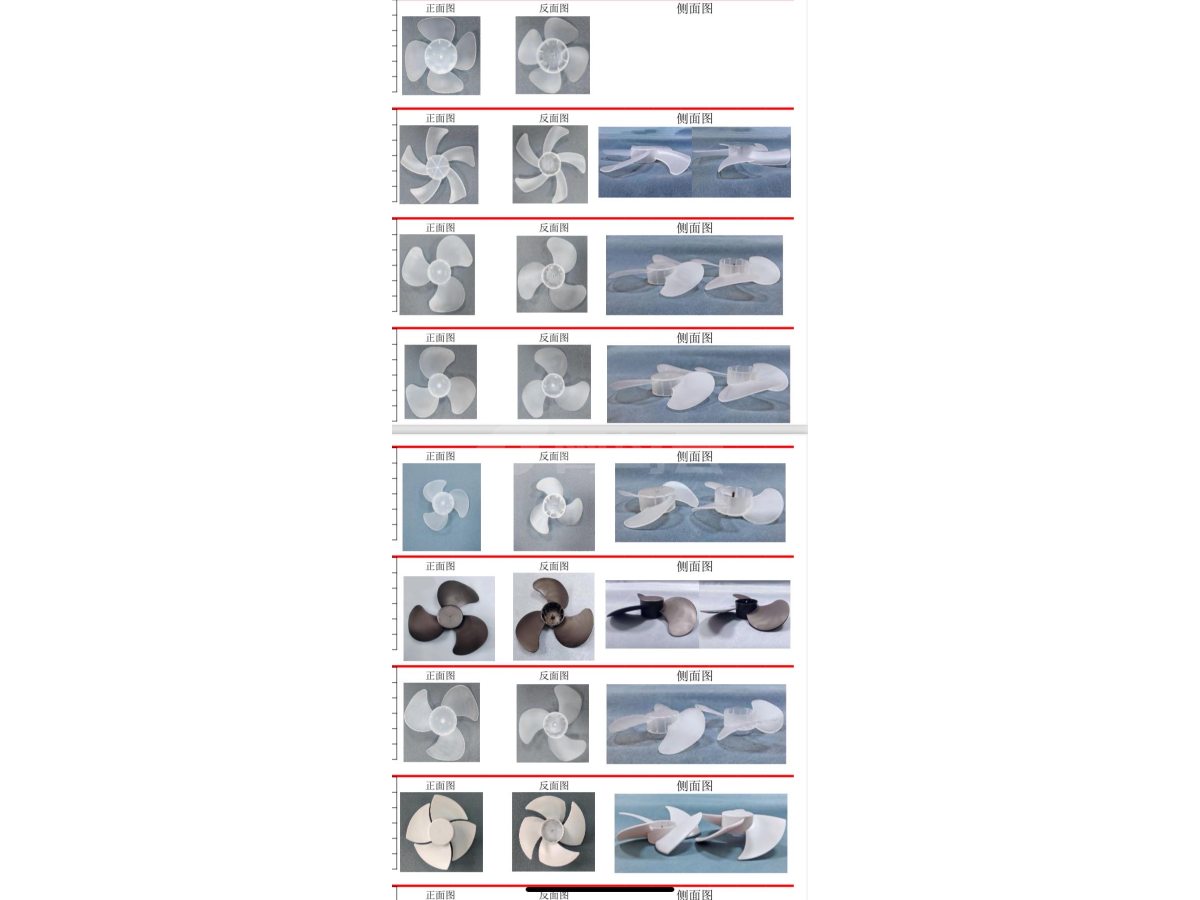 正面图 反面图 侧面图

正面图 反面图 侧面图

正面图 反面图 侧面图

正面图 反面图 侧面图

正面图 反面图 侧面图

正面图 反面图 侧面图

正面图 反面图 侧面图

正面图 反面图 侧面图

正面图 反面图 侧面图